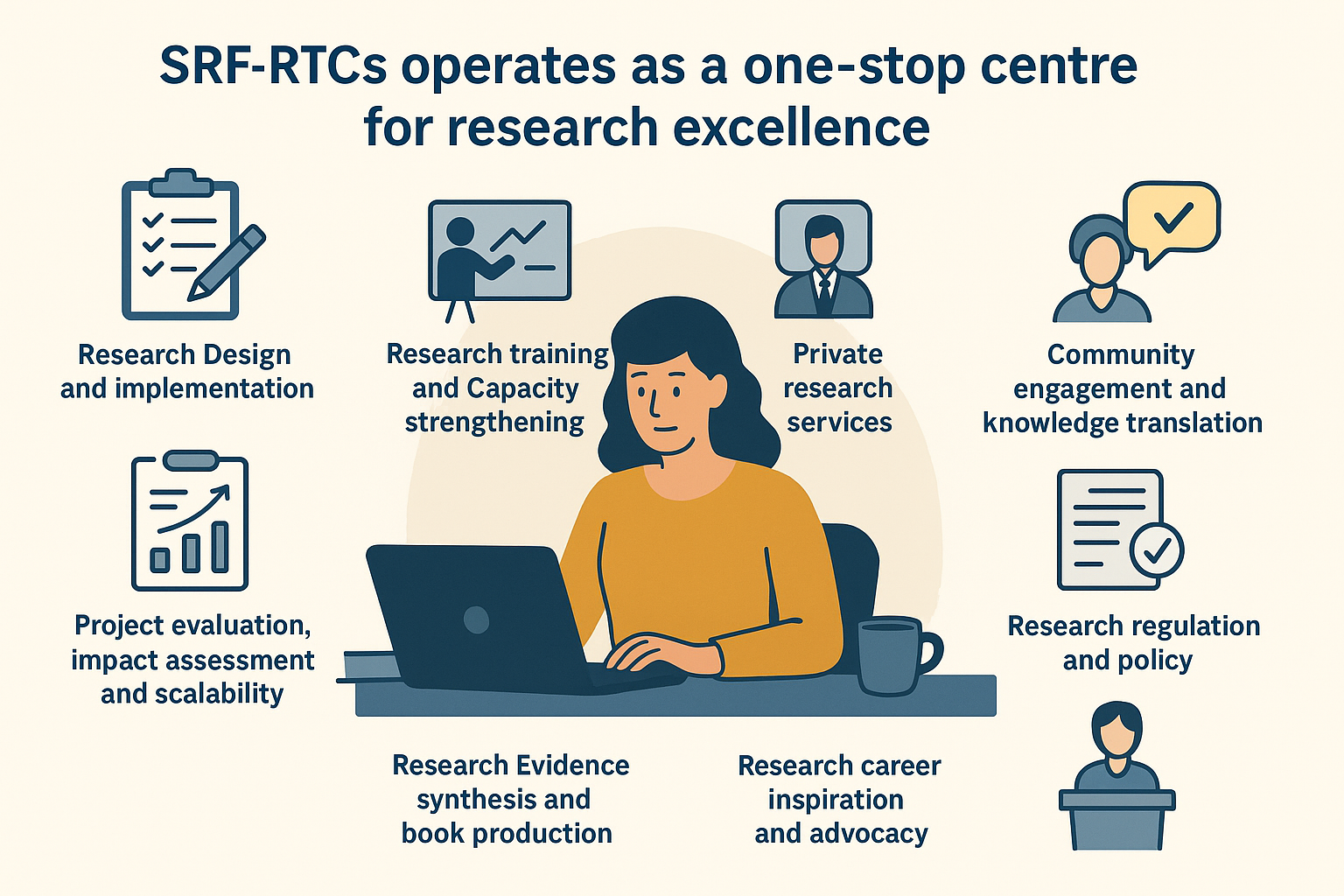 SRF-RTCs operates as a one-stop centre for research excellence

Research Design and implementation

Research training and Capacity strengthening

Private research services

Community engagement and knowledge translation

Project evaluation, impact assessment and scalability

Research regulation and policy

Research Evidence synthesis and book production

Research career inspiration and advocacy